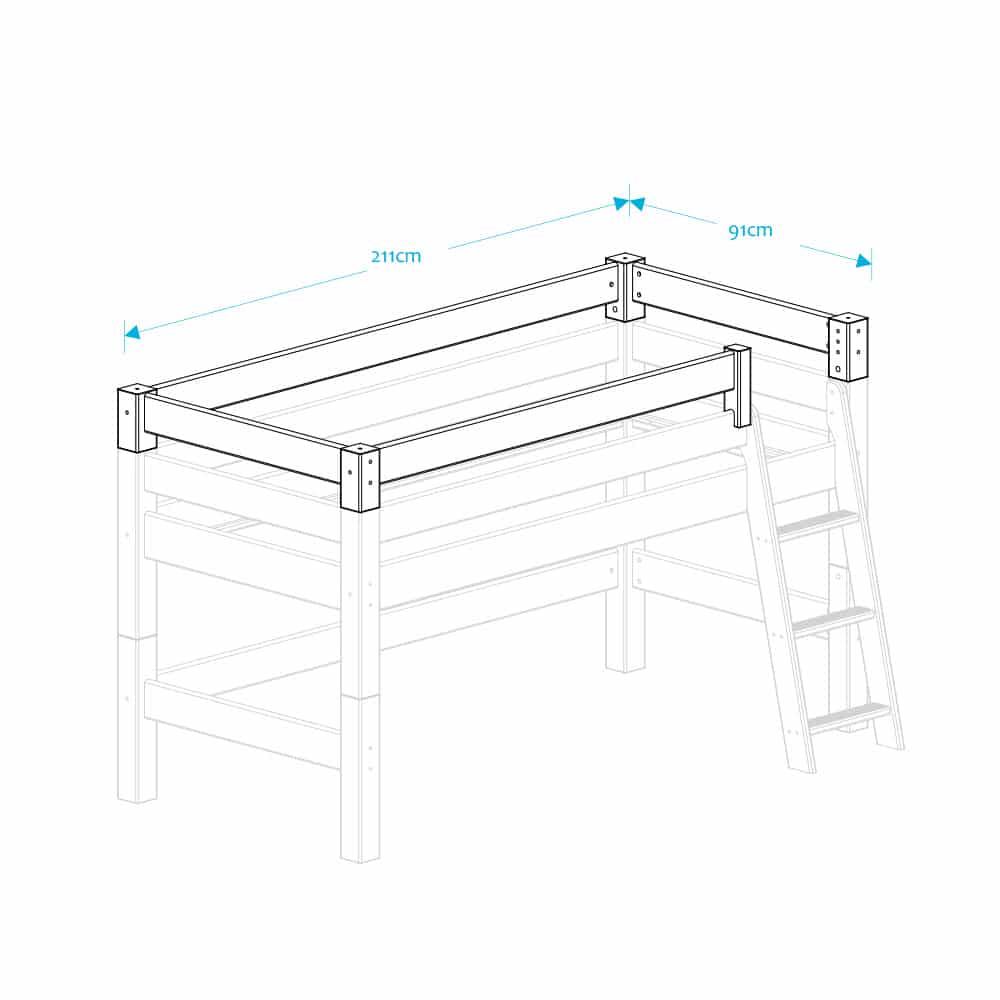 211cm
91cm