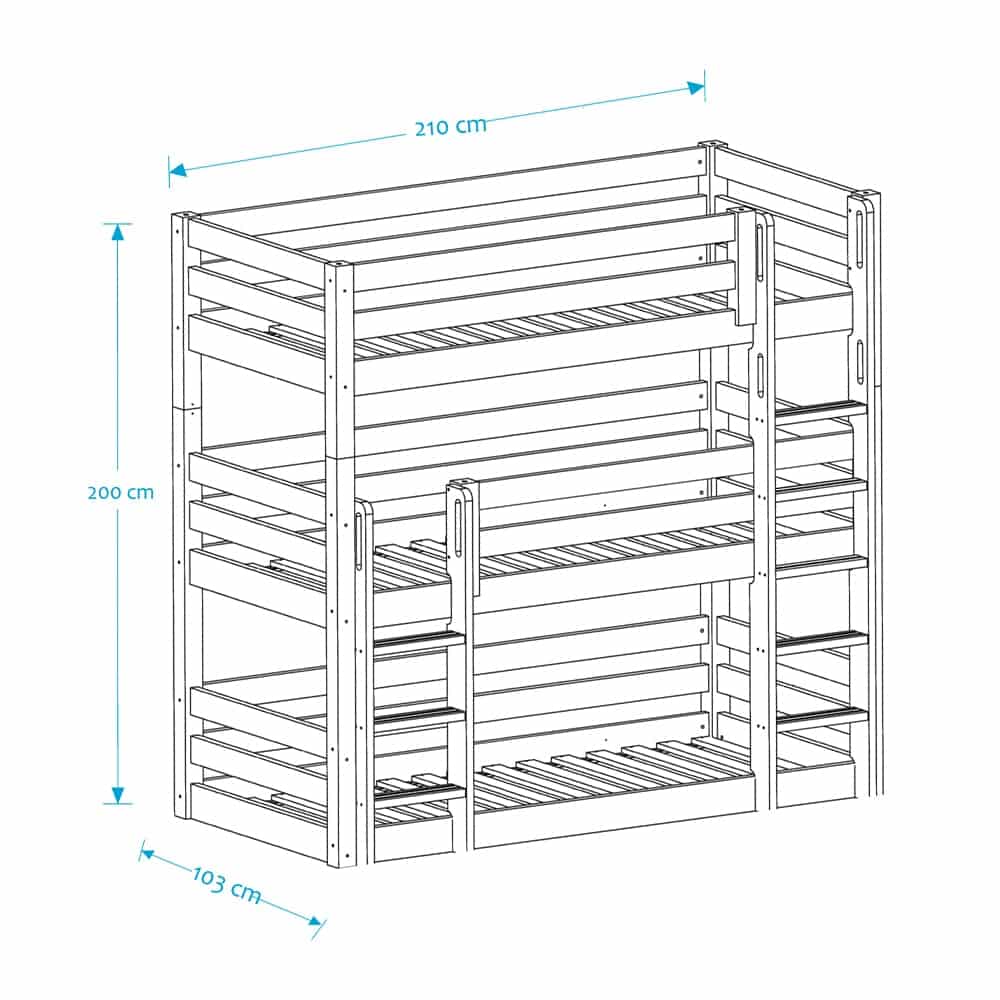 210 cm

200 cm

103 cm