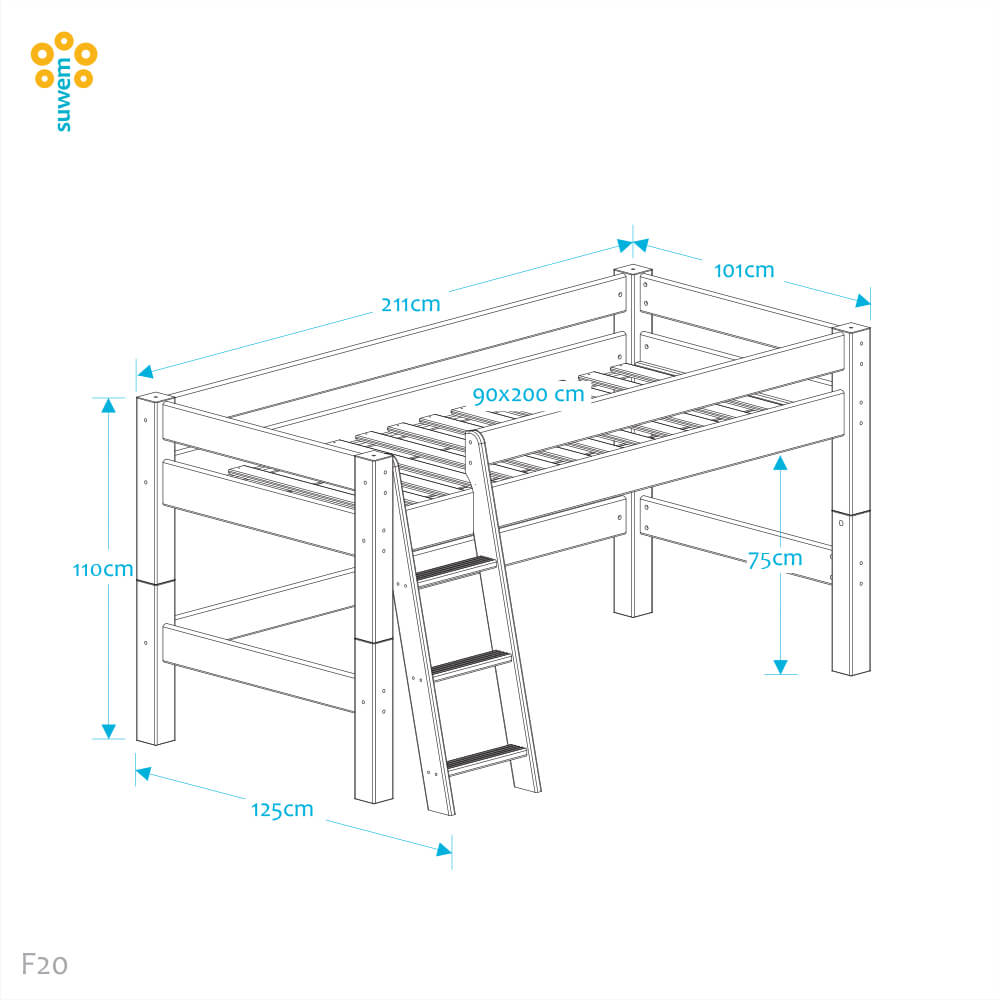 suwem

211cm

101cm

90x200 cm

110cm

75cm

125cm

F20