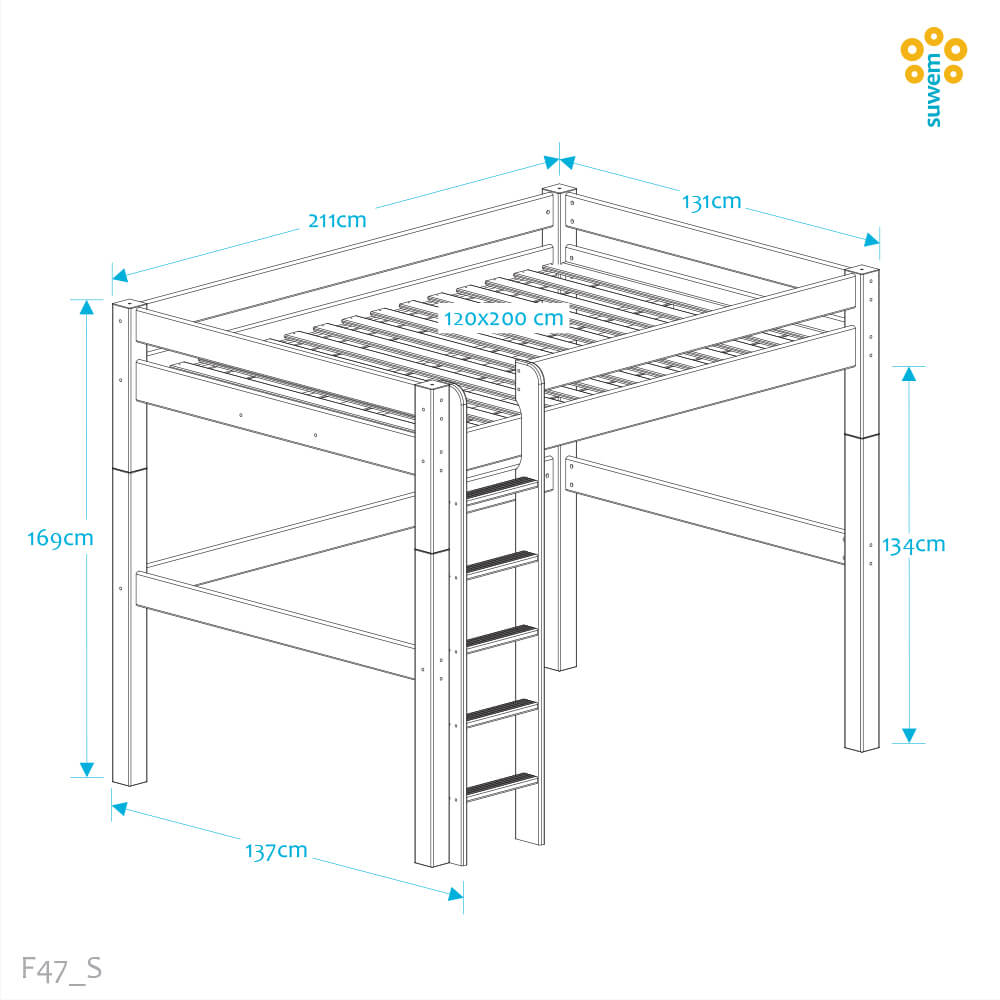 suwem

211cm

131cm

120x200 cm

169cm

134cm

137cm

F47_S