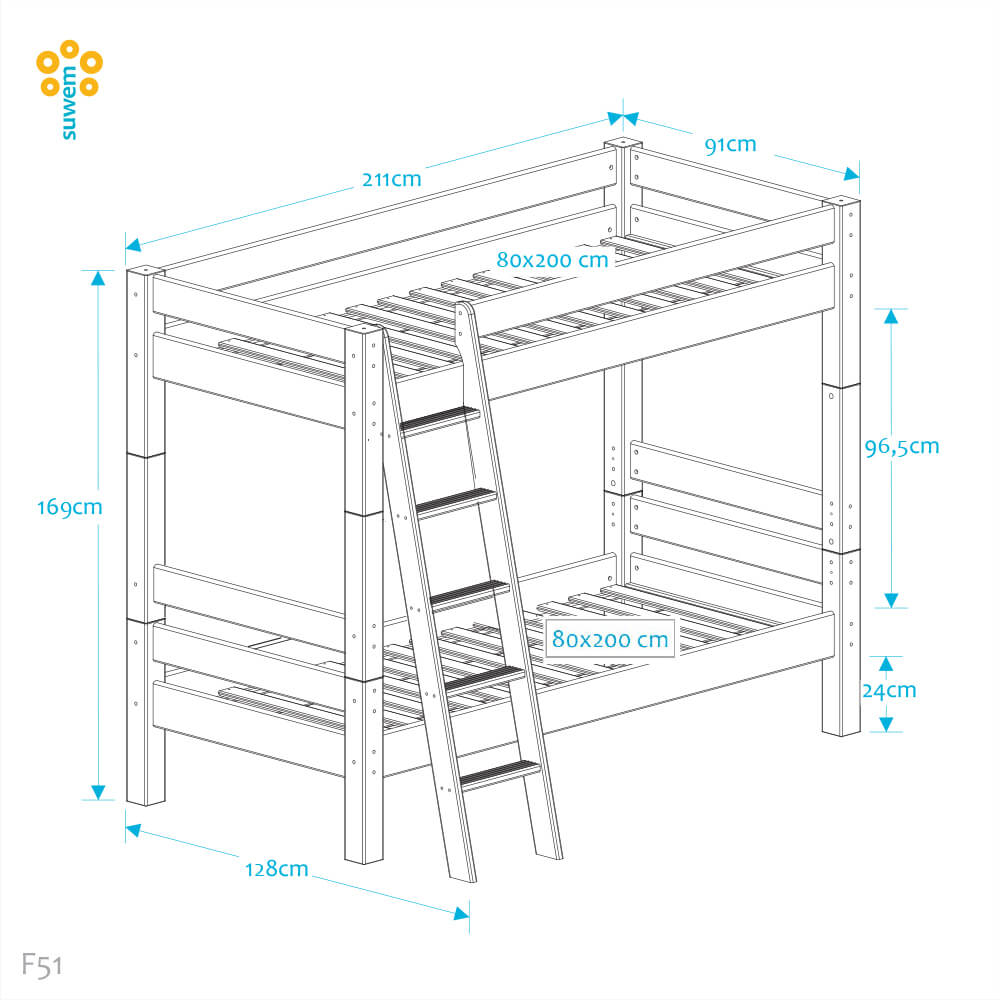 suwem

211cm

91cm

80x200 cm

169cm

96,5cm

80x200 cm

24cm

128cm

F51