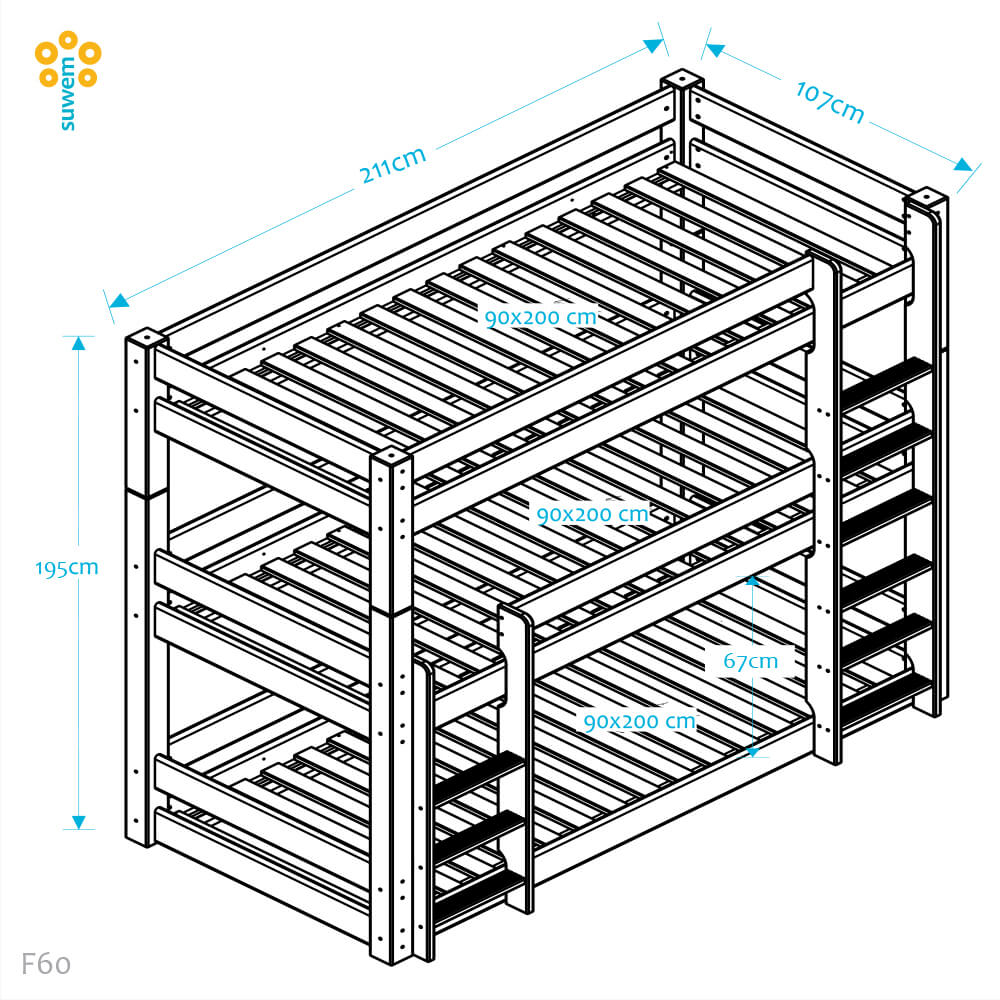 suwem

211cm

107cm

90x200 cm

195cm

90x200 cm

67cm

90x200 cm

F60