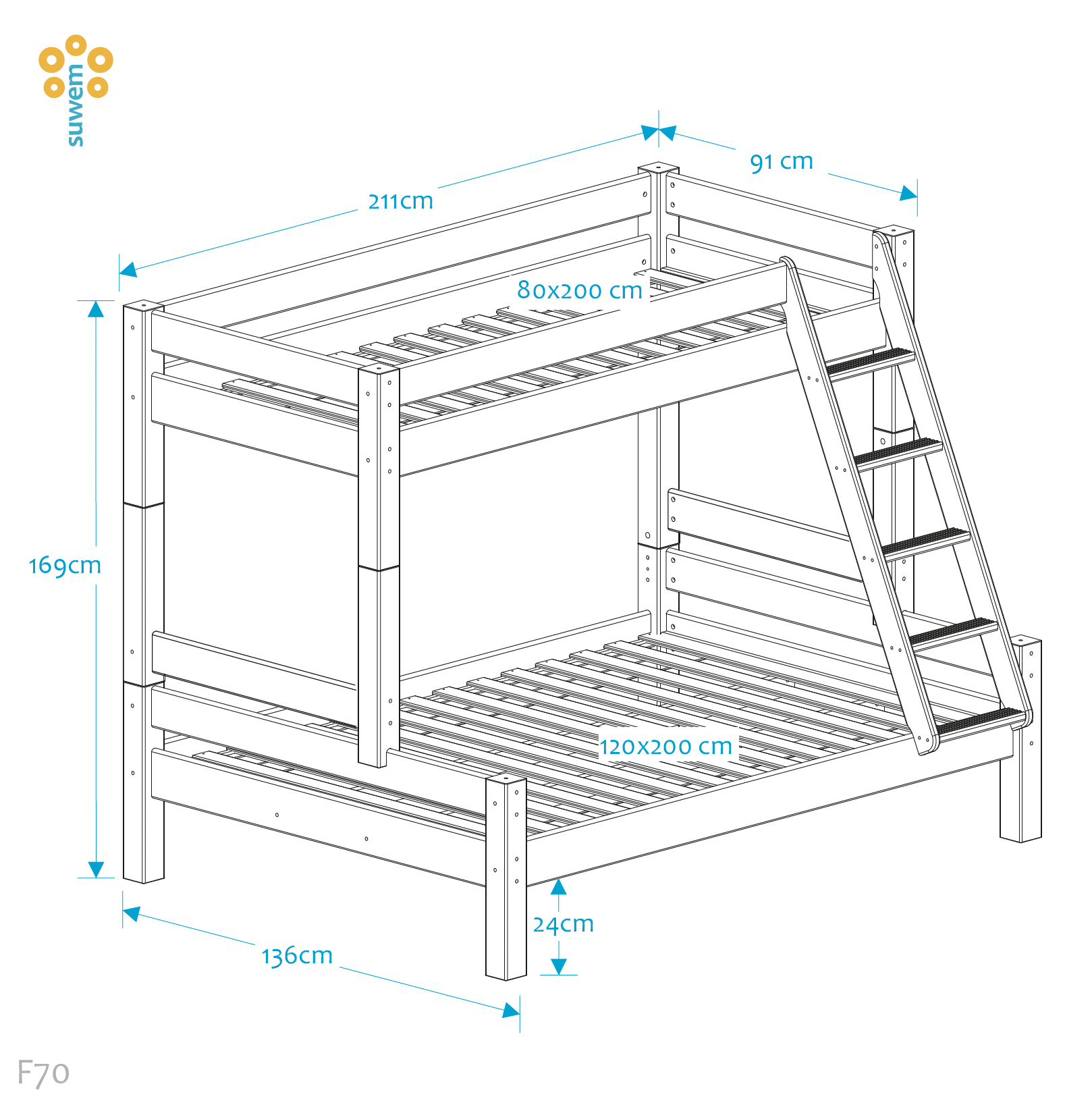 suwem

211cm

91 cm

80x200 cm

169cm

120x200 cm

24cm

136cm

F70