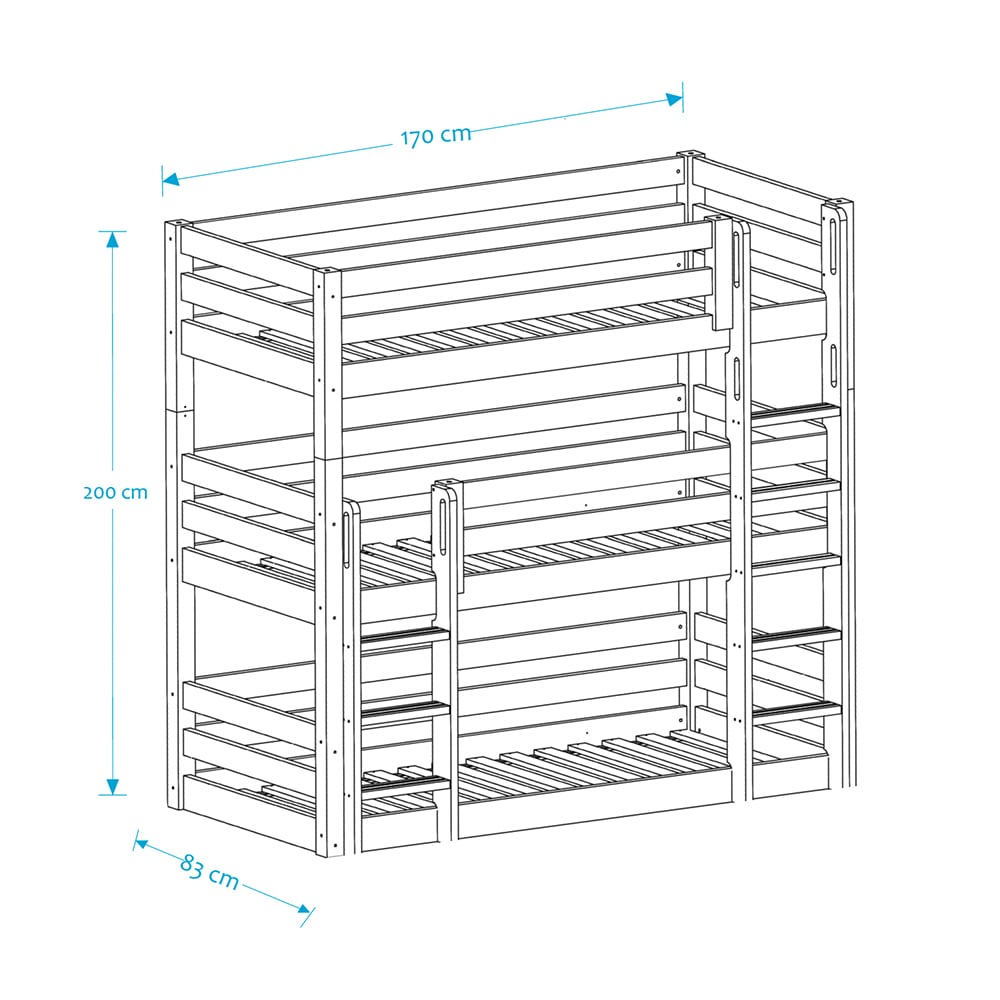 170 cm
200 cm
83 cm