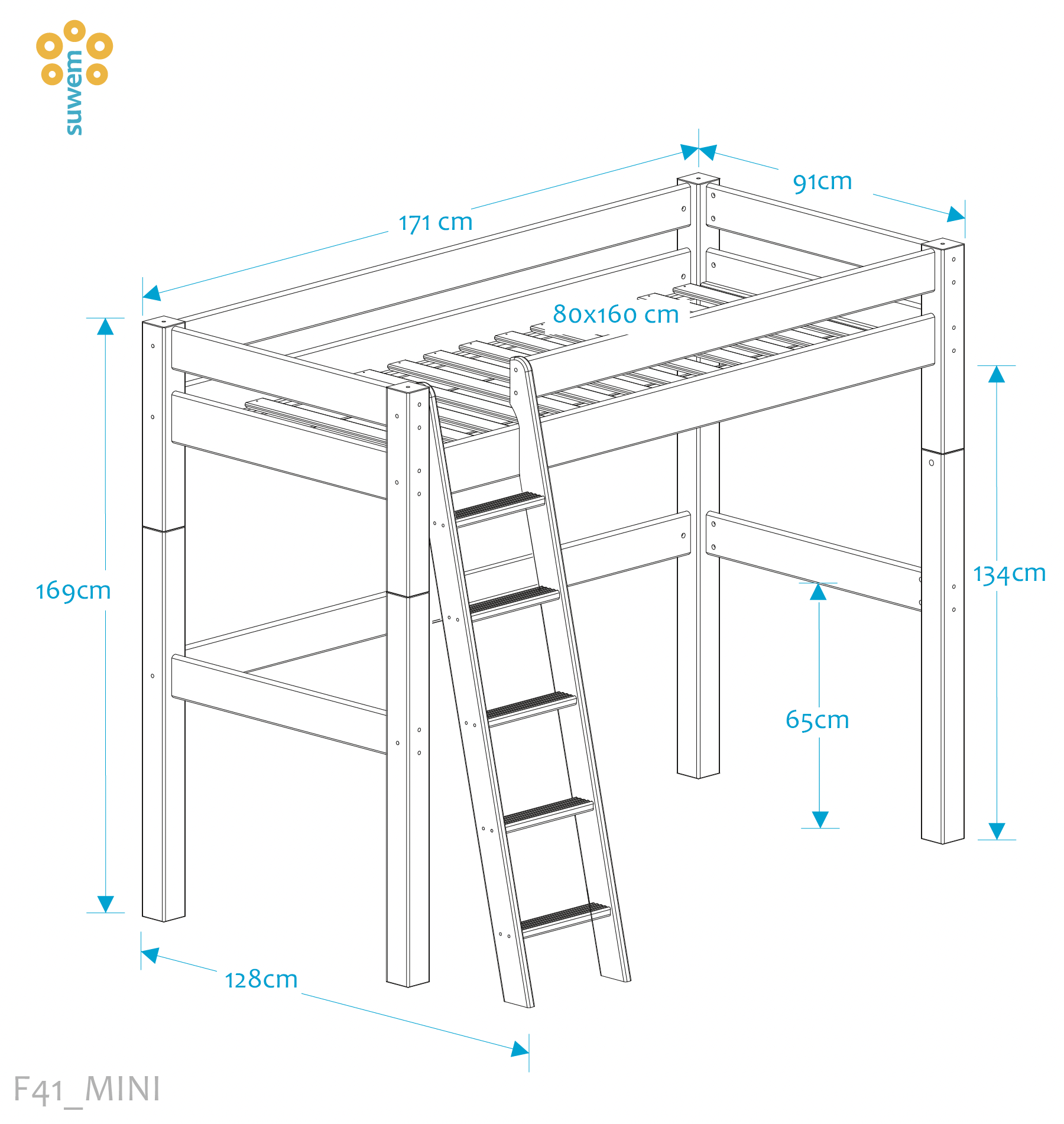 suwem

171 cm

91cm

80x160 cm

169cm

134cm

65cm

128cm

F41_MINI