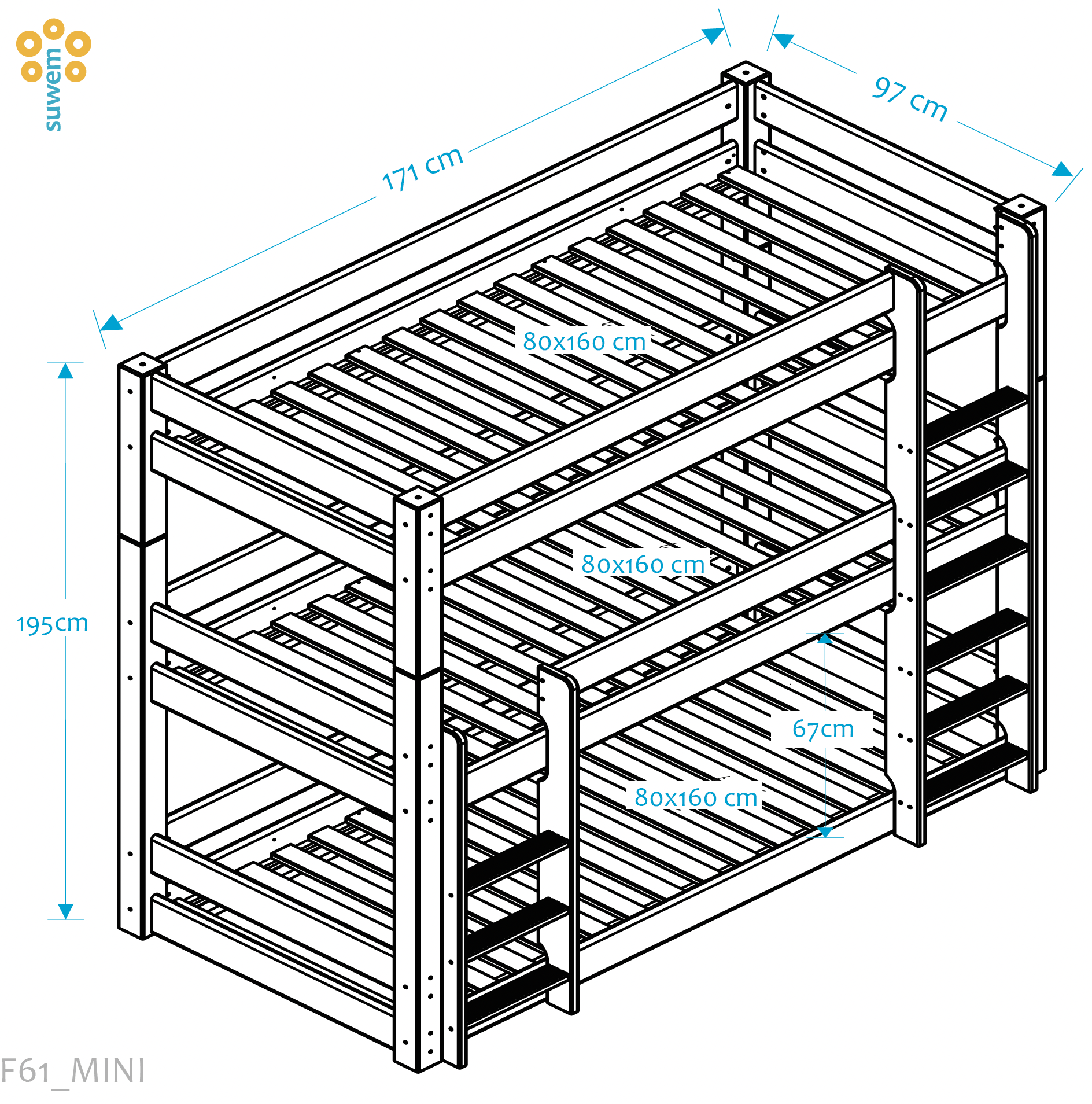 suwem

171 cm

97 cm

80x160 cm

195cm

80x160 cm

67cm

80x160 cm

F61_MINI