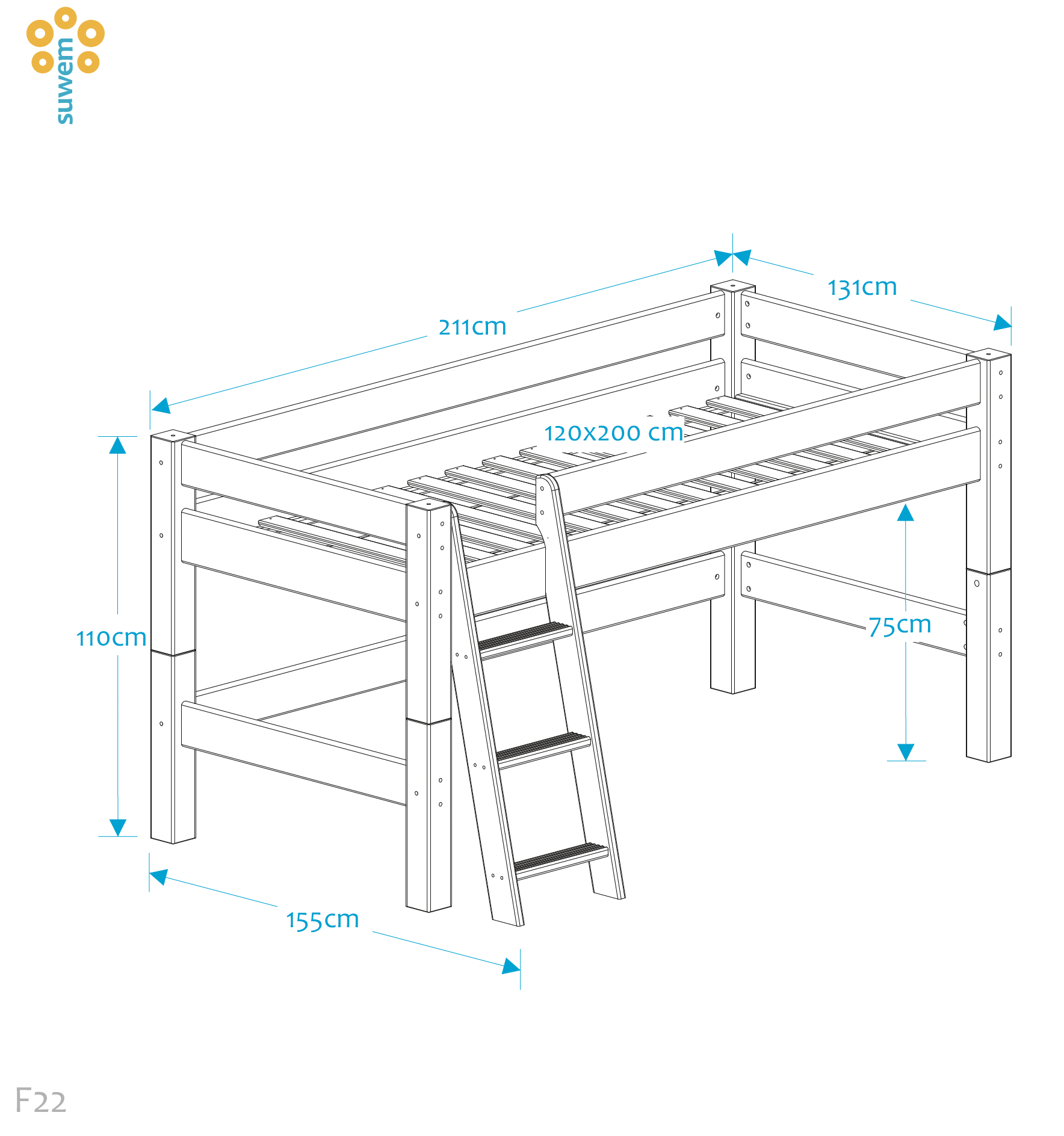 suwem

211cm

131cm

120x200 cm

110cm

75cm

155cm

F22