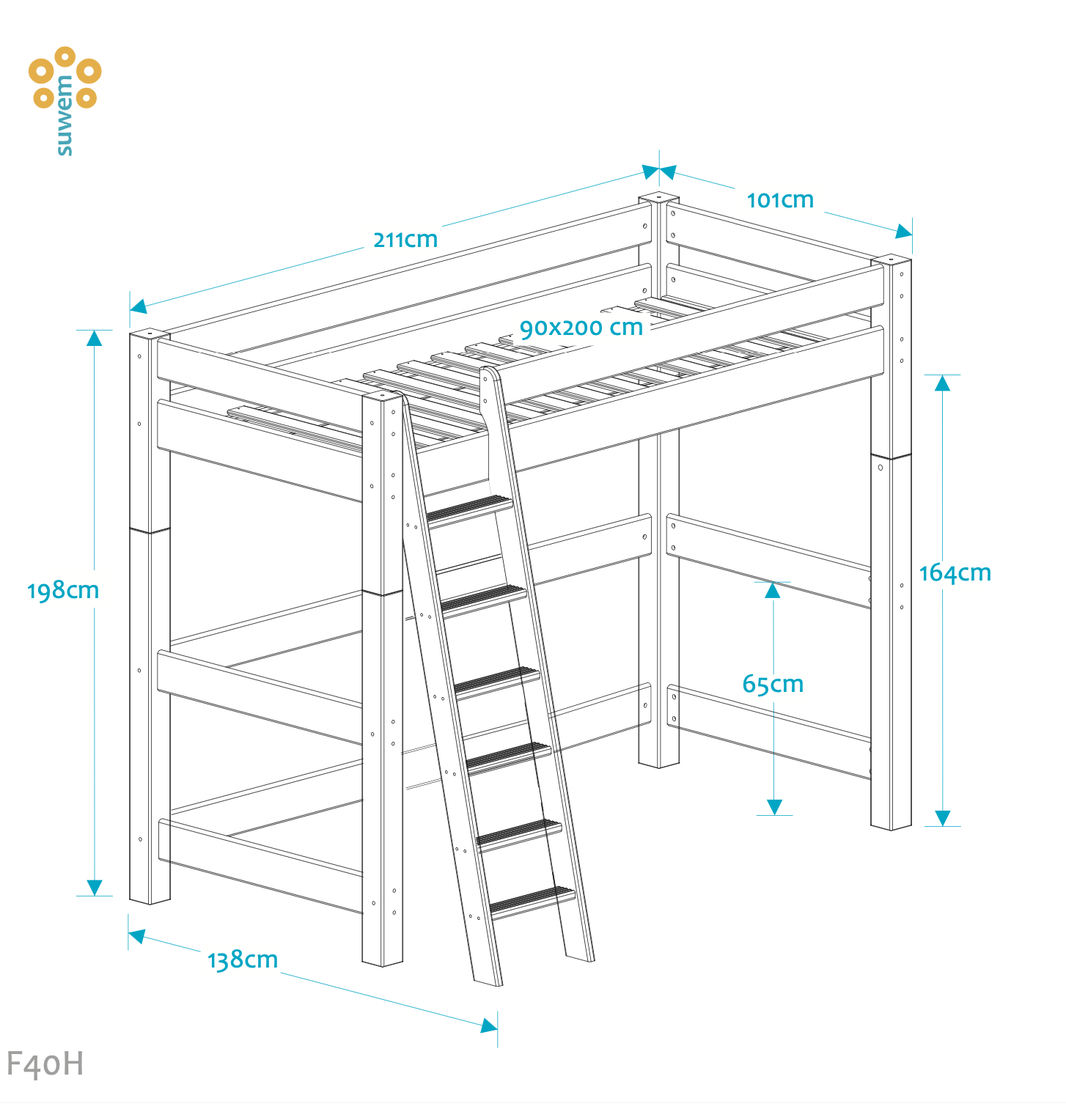 suwem

211cm

101cm

90x200 cm

198cm

164cm

65cm

138cm

F40H