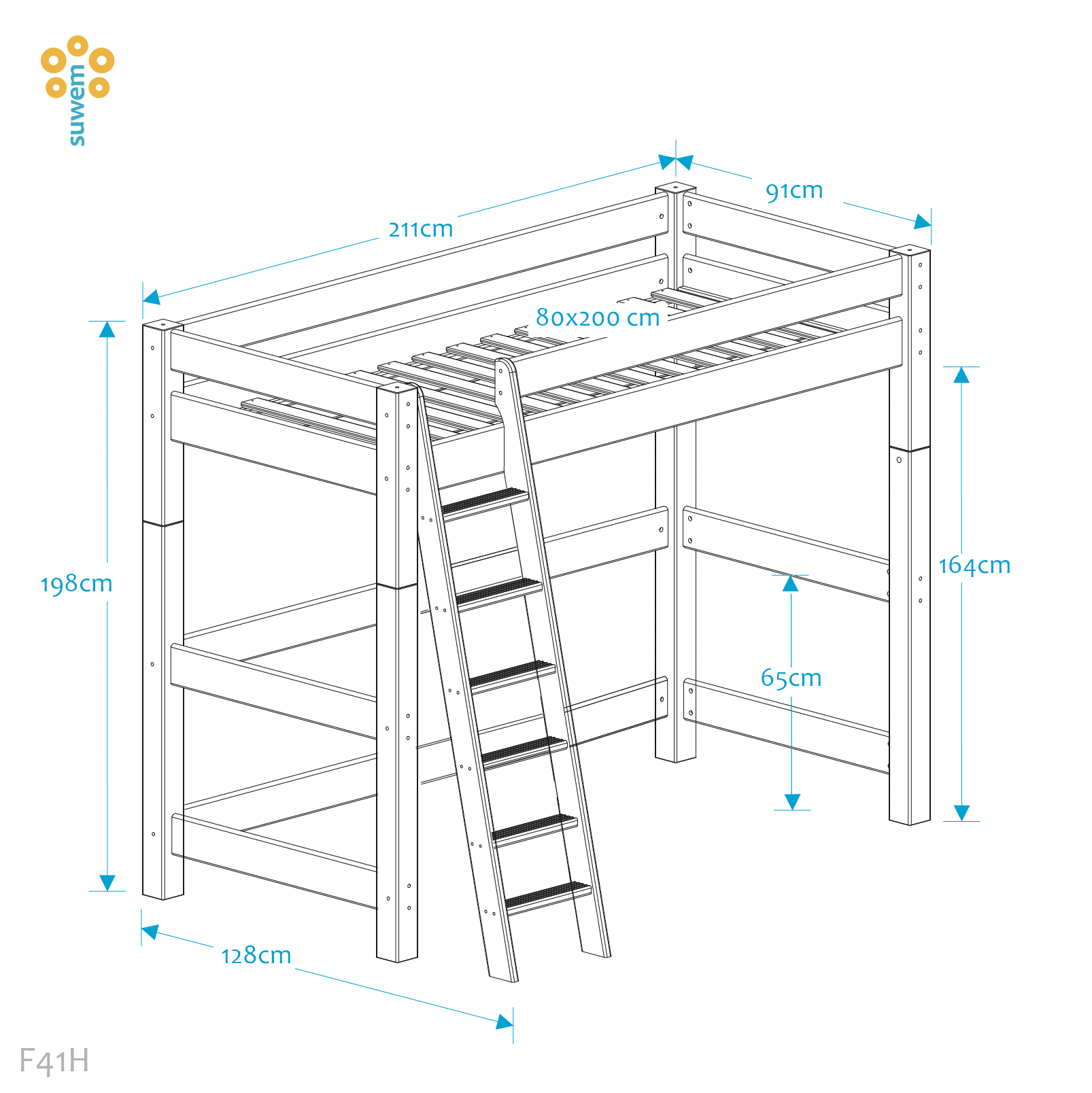 suwem

211cm

91cm

80x200 cm

198cm

164cm

65cm

128cm

F41H